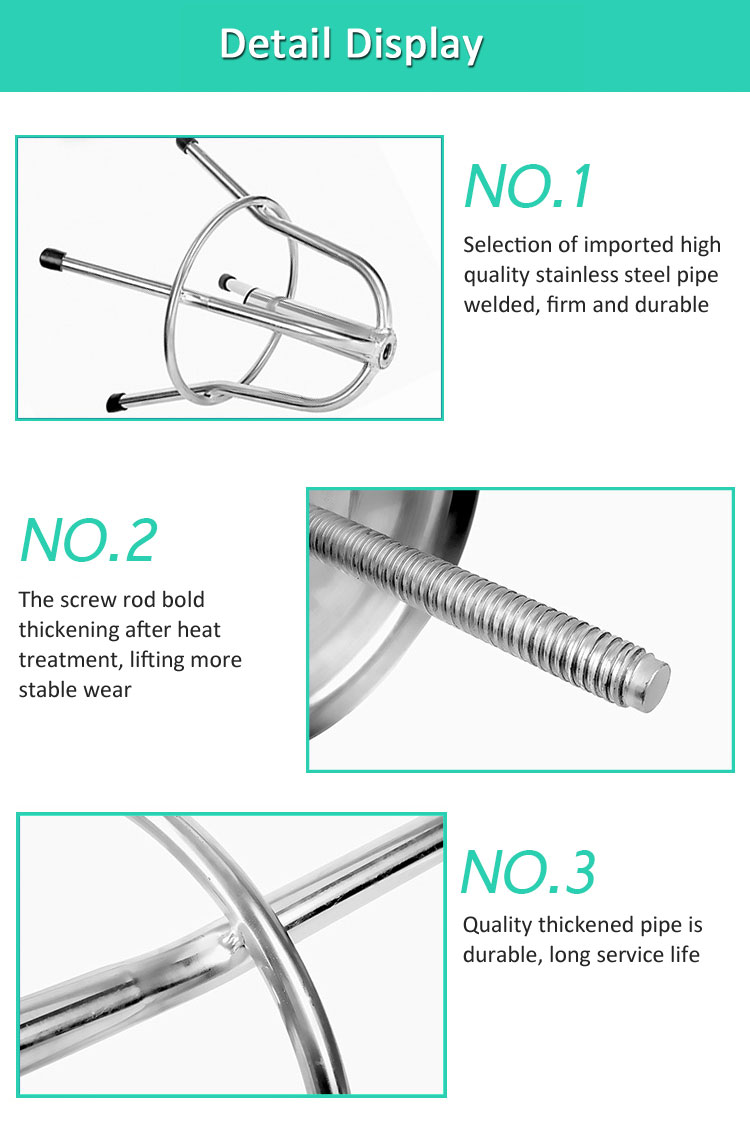 Detail Display

NO.1

Selection of imported high quality stainless steel pipe welded, firm and durable

NO.2

The screw rod bold thickening after heat treatment, lifting more stable wear

NO.3

Quality thickened pipe is durable, long service life